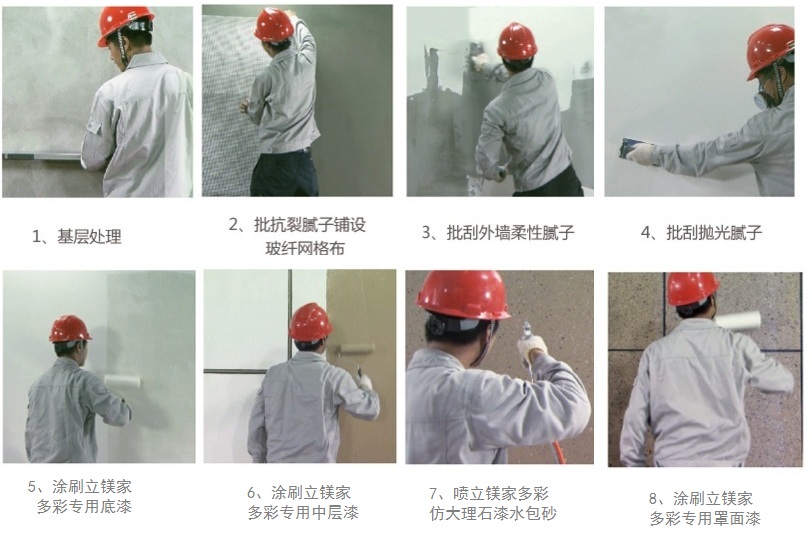 1、基层处理

2、批抗裂腻子铺设玻纤网格布

3、批刮外墙柔性腻子

4、批刮抛光腻子

5、涂刷立镁家多彩专用底漆

6、涂刷立镁家多彩专用中层漆

7、喷立镁家多彩仿大理石漆水包砂

8、涂刷立镁家多彩专用罩面漆