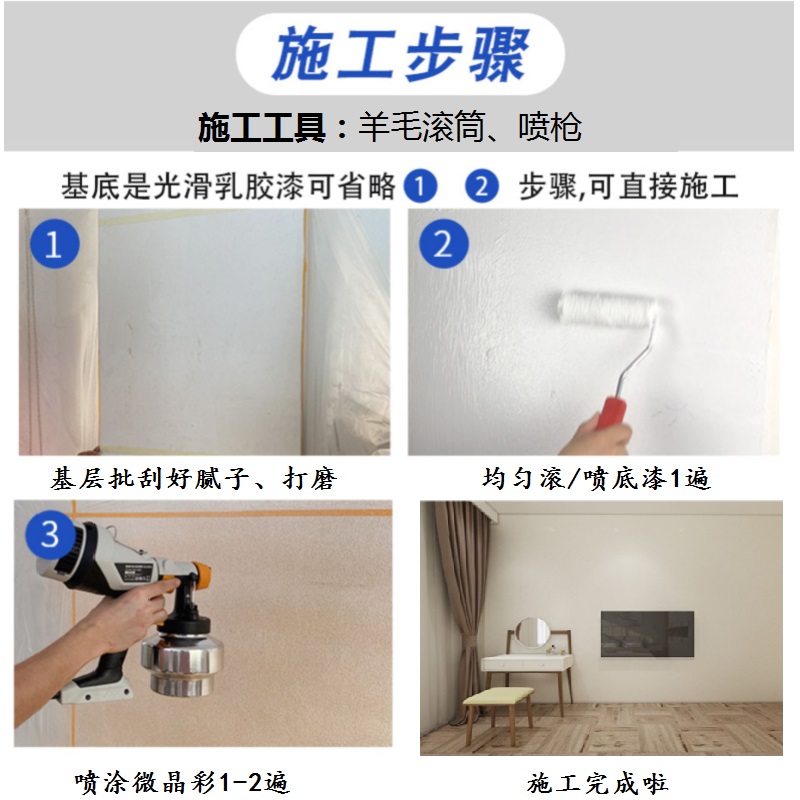 施工步骤

施工工具：羊毛滚筒、喷枪

基底是光滑乳胶漆可省略 1 2 步骤,可直接施工

1

基层批刮好腻子、打磨

2

均匀滚/喷底漆1遍

3

喷涂微晶彩1-2遍

施工完成啦